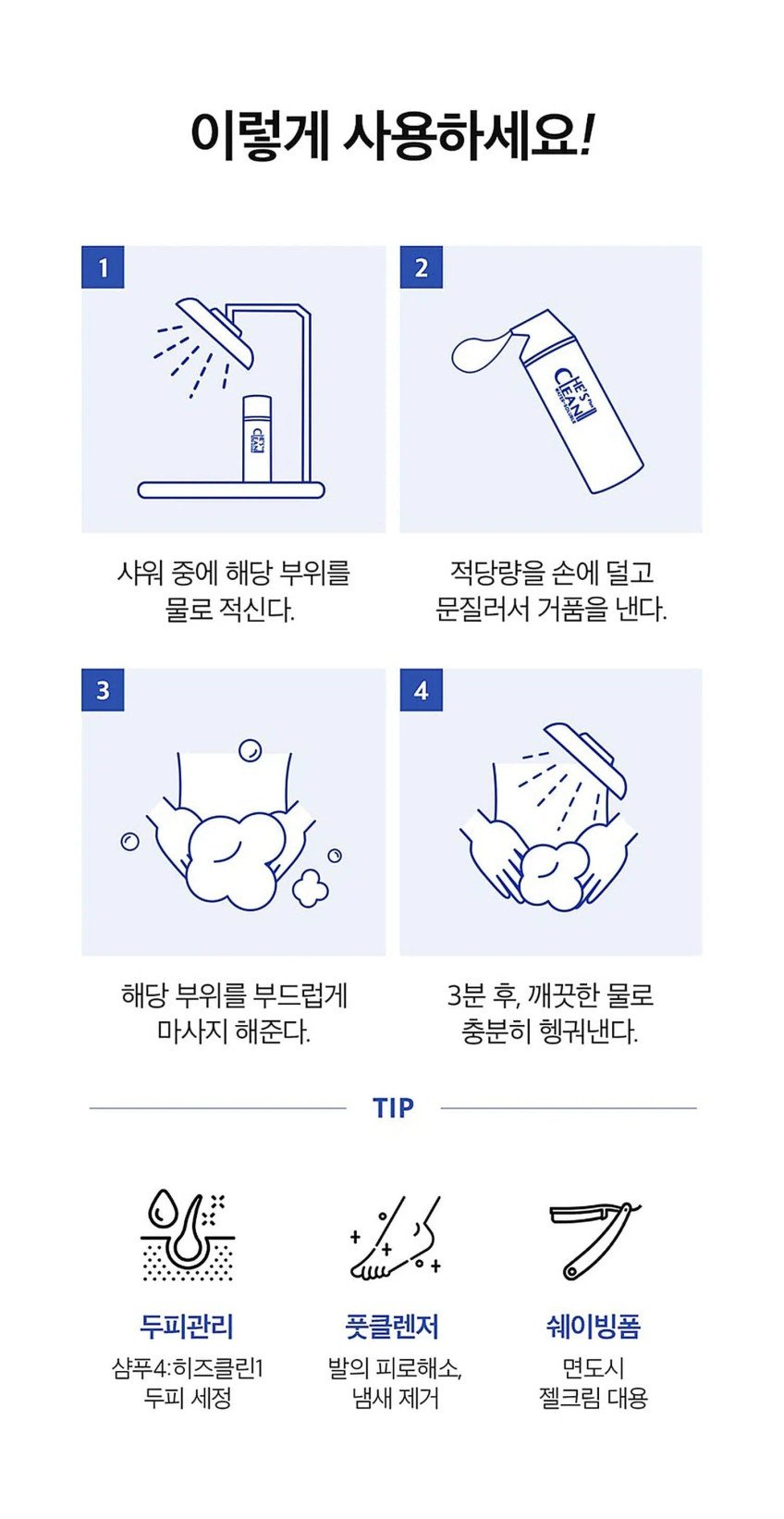 이렇게 사용하세요!

1

HE'S CLEAN

사워 중에 해당 부위를 물로 적신다.

2

HE'S CLEAN

적당량을 손에 덜고 문질러서 거품을 낸다.

3

해당 부위를 부드럽게 마사지 해준다.

4

3분 후, 깨끗한 물로 충분히 헹궈낸다.

TIP

두피관리
샴푸4:히즈클린1 두피 세정

풋클렌저
발의 피로해소, 냄새 제거

쉐이빙폼
면도시 젤크림 대용