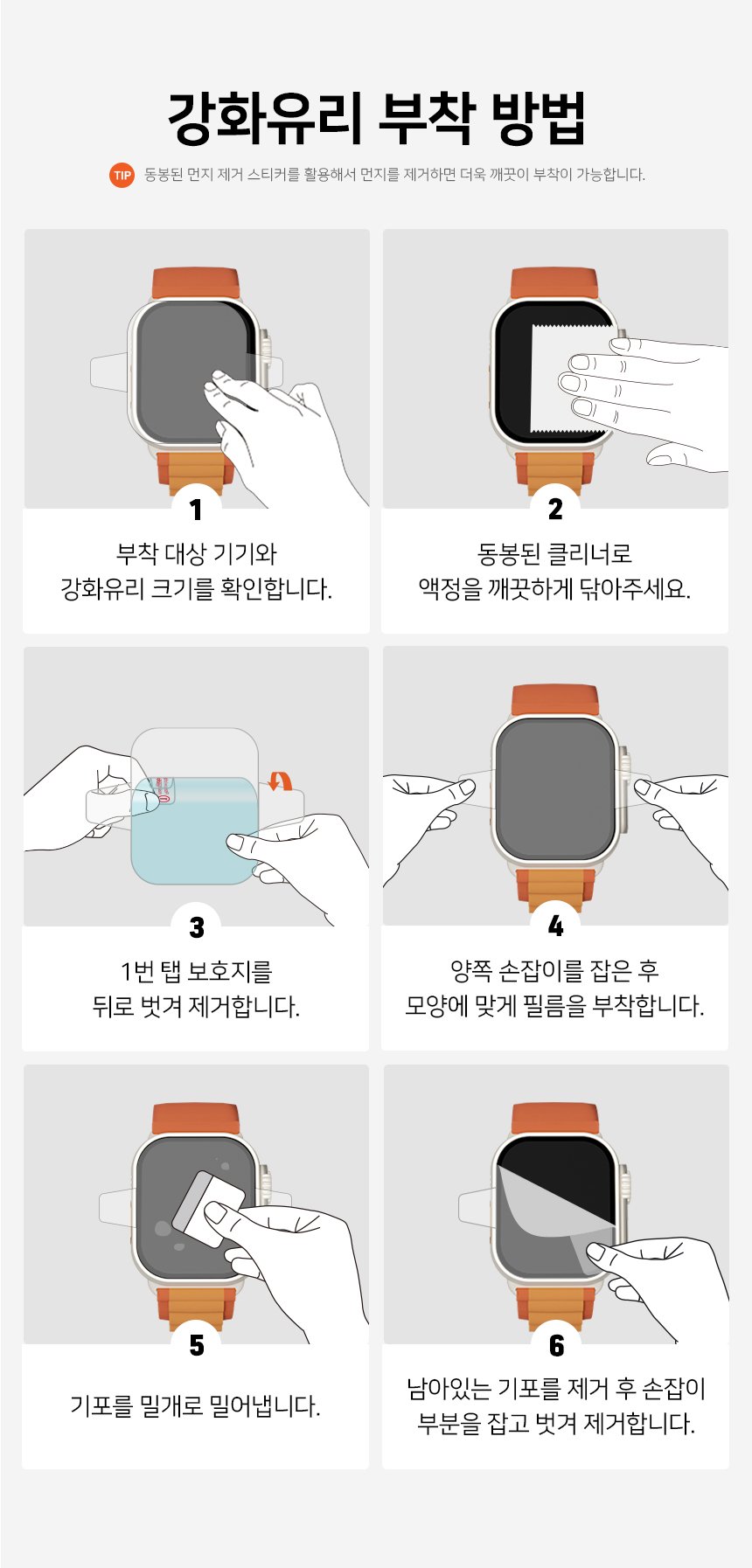 강화유리 부착 방법

TIP 동봉된 먼지 제거 스티커를 활용해서 먼지를 제거하면 더욱 깨끗이 부착이 가능합니다.

1
부착 대상 기기와
강화유리 크기를 확인합니다.

2
동봉된 클리너로
액정을 깨끗하게 닦아주세요.

3
1번 탭 보호지를
뒤로 벗겨 제거합니다.

4
양쪽 손잡이를 잡은 후
모양에 맞게 필름을 부착합니다.

5
기포를 밀개로 밀어냅니다.

6
남아있는 기포를 제거 후 손잡이
부분을 잡고 벗겨 제거합니다.